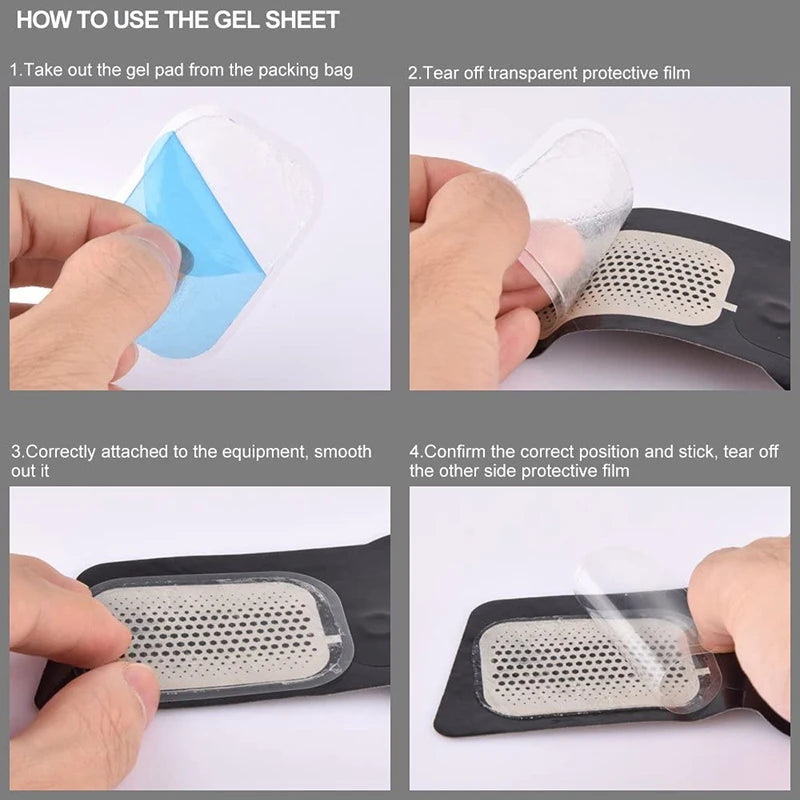 HOW TO USE THE GEL SHEET

1.Take out the gel pad from the packing bag

2.Tear off transparent protective film

3.Correctly attached to the equipment, smooth out it

4.Confirm the correct position and stick, tear off the other side protective film